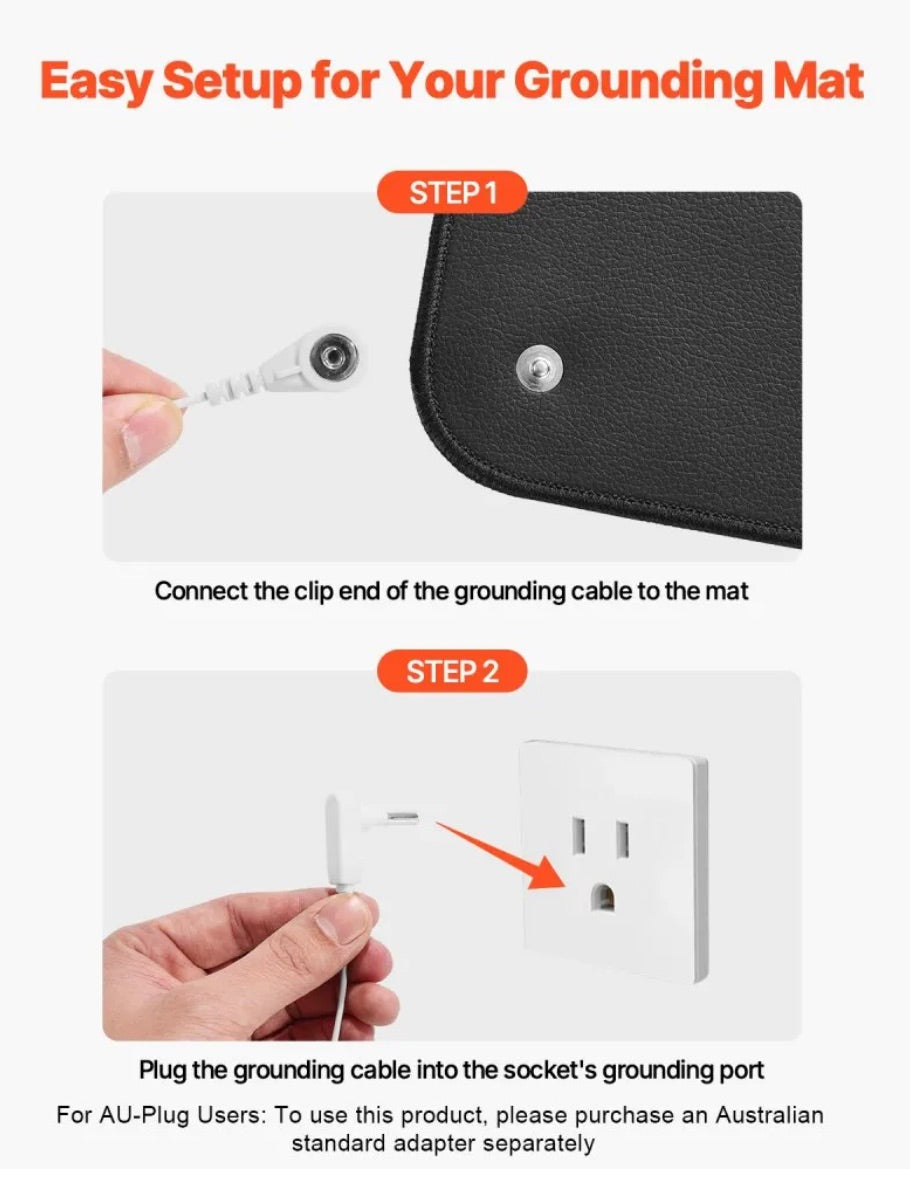 Easy Setup for Your Grounding Mat

STEP 1

Connect the clip end of the grounding cable to the mat

STEP 2

Plug the grounding cable into the socket's grounding port

For AU-Plug Users: To use this product, please purchase an Australian standard adapter separately